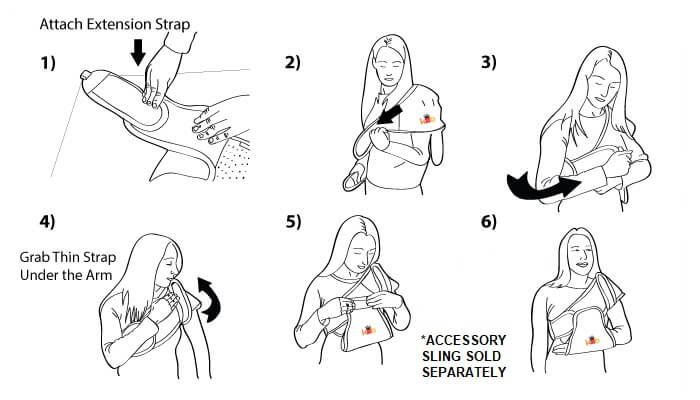 Attach Extension Strap

1)

2)

3)

4)

Grab Thin Strap Under the Arm

5)

6)

*ACCESSORY SLING SOLD SEPARATELY